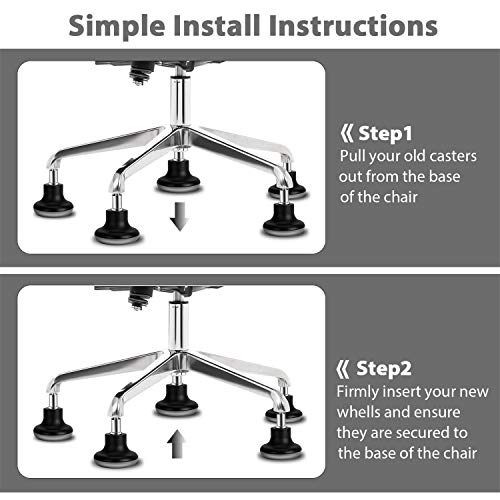 Simple Install Instructions

《 Step1
Pull your old casters out from the base of the chair

《 Step2
Firmly insert your new whells and ensure they are secured to the base of the chair