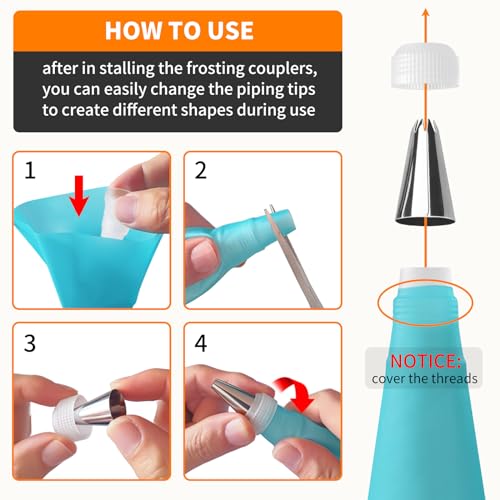 HOW TO USE

after in stalling the frosting couplers, you can easily change the piping tips to create different shapes during use

1

2

3

4

NOTICE:
cover the threads