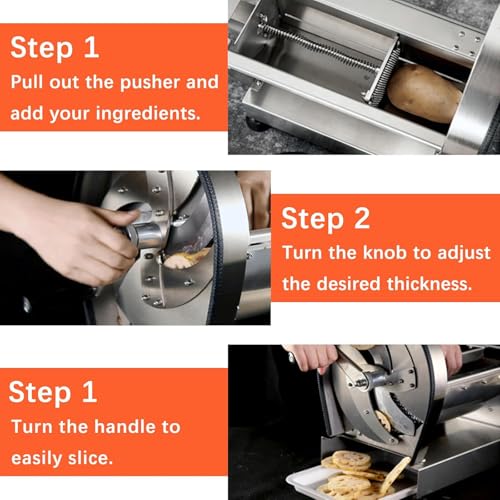 Step 1
Pull out the pusher and add your ingredients.

Step 2
Turn the knob to adjust the desired thickness.

Step 1
Turn the handle to easily slice.