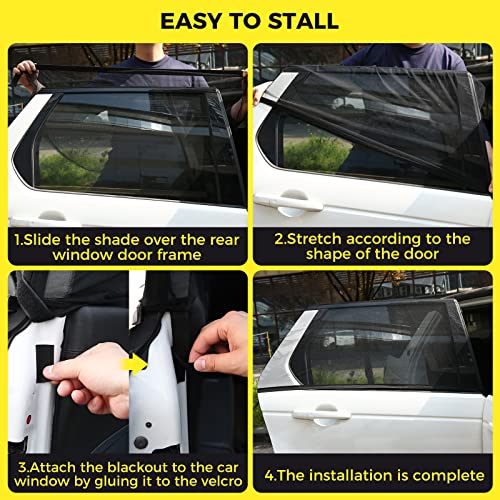 EASY TO STALL

1.Slide the shade over the rear window door frame

2.Stretch according to the shape of the door

3.Attach the blackout to the car window by gluing it to the velcro

4.The installation is complete