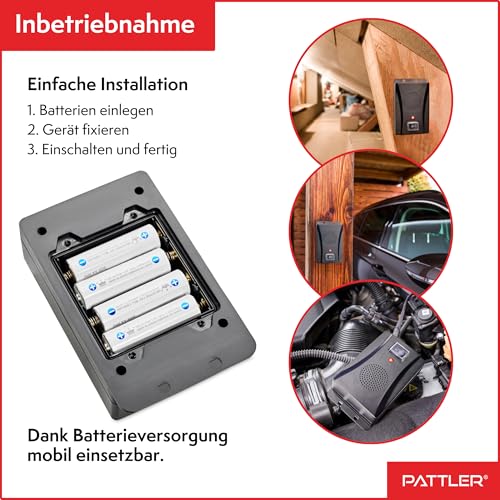 Inbetriebnahme

Einfache Installation

1. Batterien einlegen
2. Gerät fixieren
3. Einschalten und fertig

Dank Batterieversorgung mobil einsetzbar.

PATTLER®