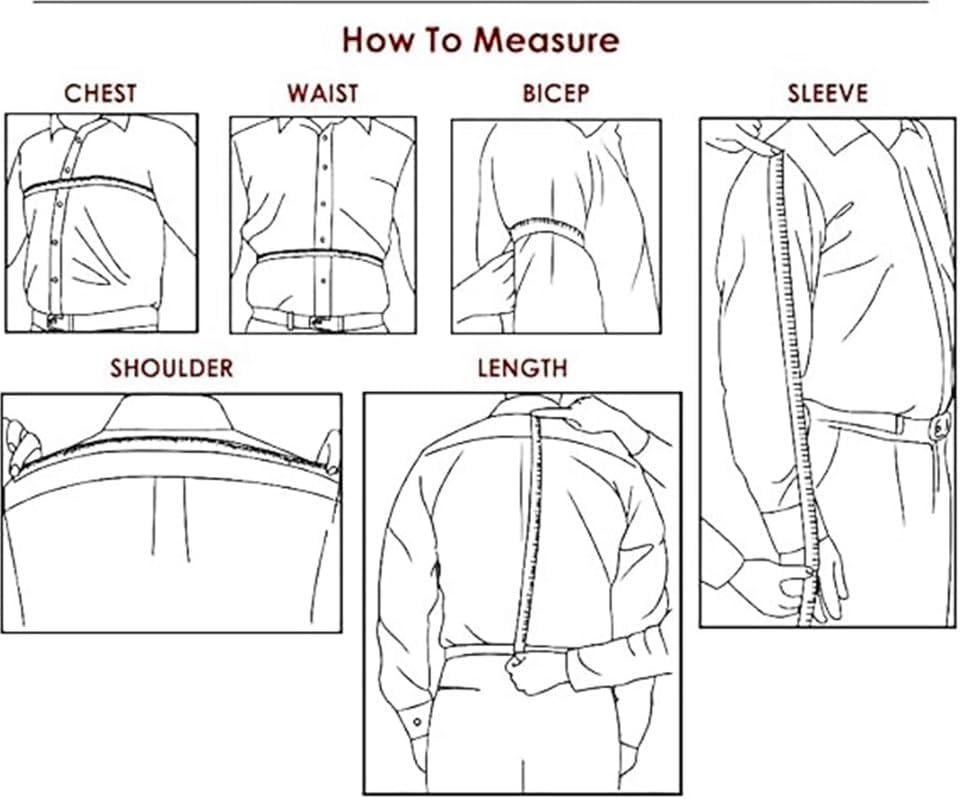 How To Measure

CHEST

WAIST

BICEP

SLEEVE

SHOULDER

LENGTH