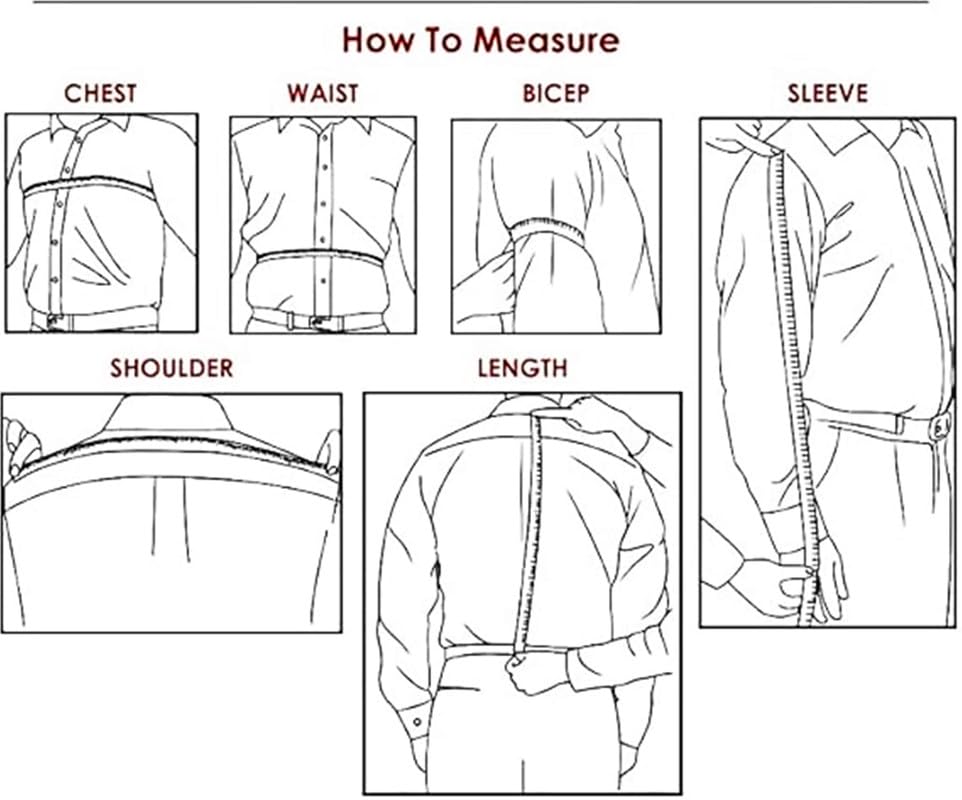 How To Measure

CHEST

WAIST

BICEP

SLEEVE

SHOULDER

LENGTH