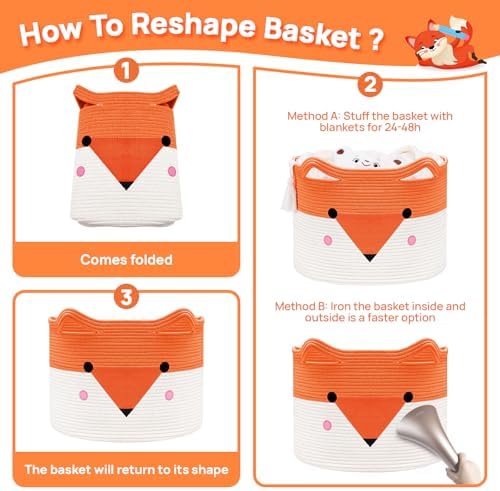 How To Reshape Basket ?

1

Comes folded

2

Method A: Stuff the basket with blankets for 24-48h

Method B: Iron the basket inside and outside is a faster option

3

The basket will return to its shape