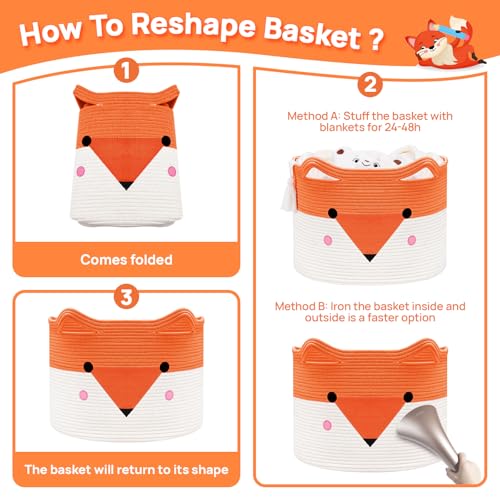 How To Reshape Basket ?

1

Comes folded

2

Method A: Stuff the basket with blankets for 24-48h

Method B: Iron the basket inside and outside is a faster option

3

The basket will return to its shape