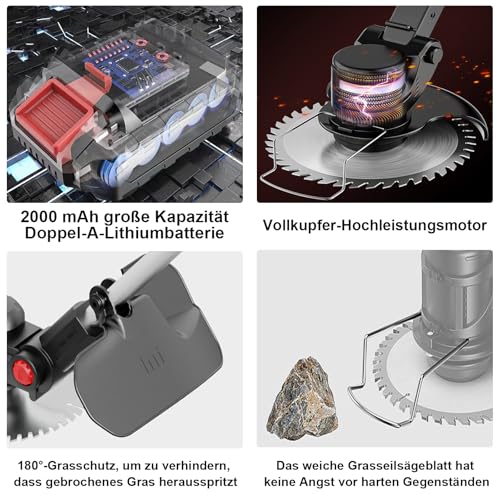 2000 mAh große Kapazität
Doppel-A-Lithiumbatterie

Vollkupfer-Hochleistungsmotor

180°-Grasschutz, um zu verhindern, dass gebrochenes Gras herausspritzt

Das weiche Grasseilsägeblatt hat keine Angst vor harten Gegenständen