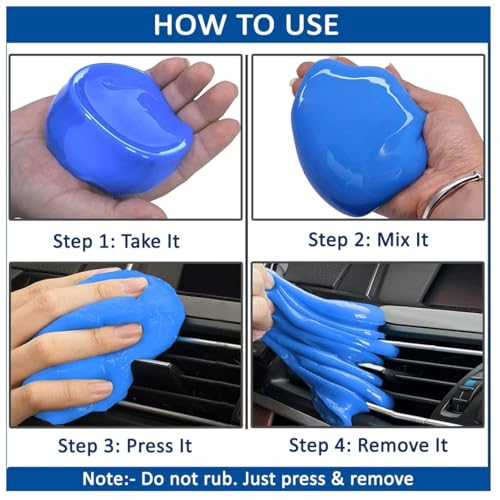 HOW TO USE

Step 1: Take It

Step 2: Mix It

Step 3: Press It

Step 4: Remove It

Note:- Do not rub. Just press & remove