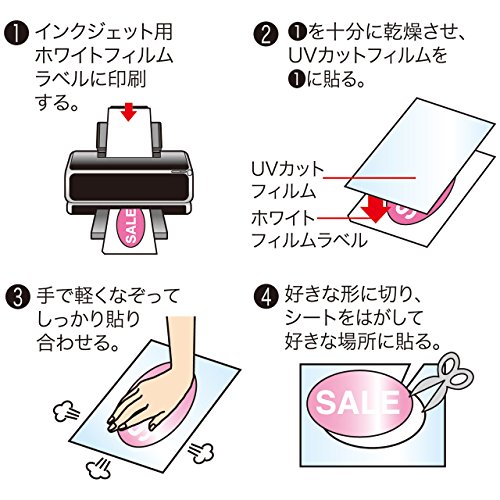 ❶ インクジェット用ホワイトフィルムラベルに印刷する。

SALE

❷ ❶を十分に乾燥させ、UVカットフィルムを❶に貼る。

UVカットフィルム

ホワイトフィルムラベル

❸ 手で軽くなぞってしっかり貼り合わせる。

❹ 好きな形に切り、シートをはがして好きな場所に貼る。

SALE