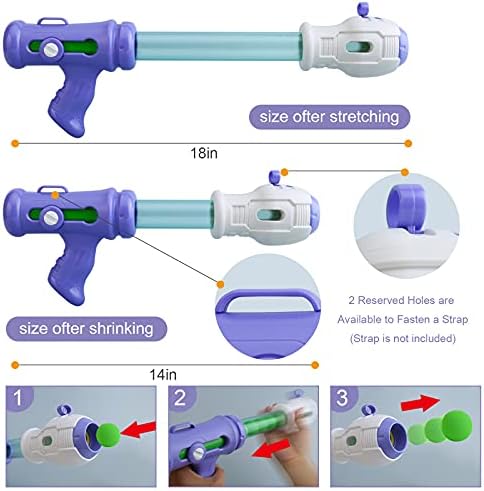 size ofter stretching

18in

size ofter shrinking

2 Reserved Holes are Available to Fasten a Strap (Strap is not included)

14in

1

2

3