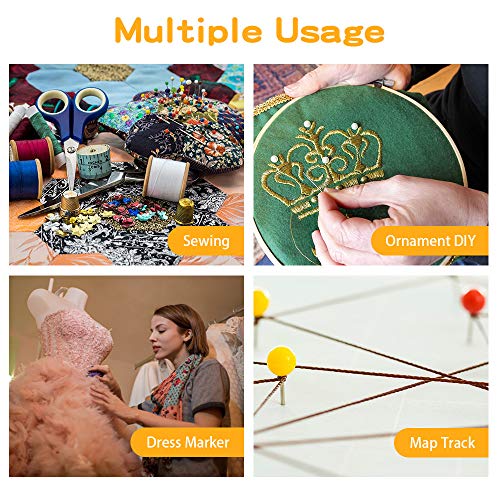 Multiple Usage

Sewing

Ornament DIY

Dress Marker

Map Track