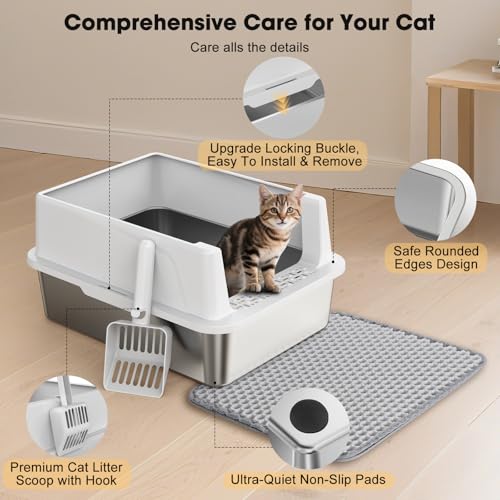 Comprehensive Care for Your Cat

Care alls the details

Upgrade Locking Buckle, Easy To Install & Remove

Safe Rounded Edges Design

Premium Cat Litter Scoop with Hook

Ultra-Quiet Non-Slip Pads