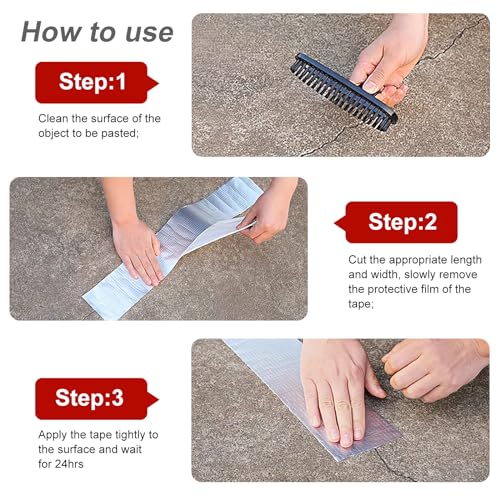 How to use

Step:1

Clean the surface of the object to be pasted;

Step:2

Cut the appropriate length and width, slowly remove the protective film of the tape;

Step:3

Apply the tape tightly to the surface and wait for 24hrs