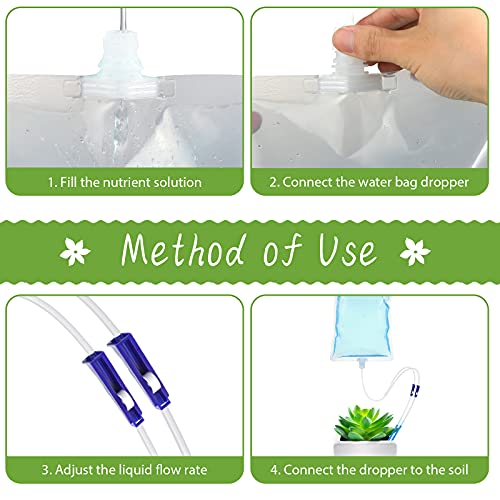 1. Fill the nutrient solution

2. Connect the water bag dropper

Method of Use

3. Adjust the liquid flow rate

4. Connect the dropper to the soil