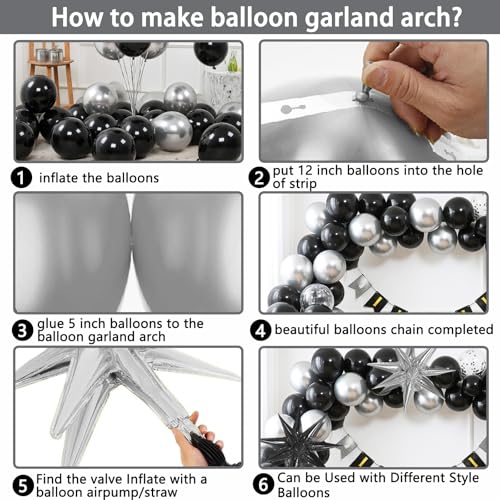 How to make balloon garland arch?

1 inflate the balloons

2 put 12 inch balloons into the hole of strip

3 glue 5 inch balloons to the balloon garland arch

4 beautiful balloons chain completed

5 Find the valve Inflate with a balloon airpump/straw

6 Can be Used with Different Style Balloons