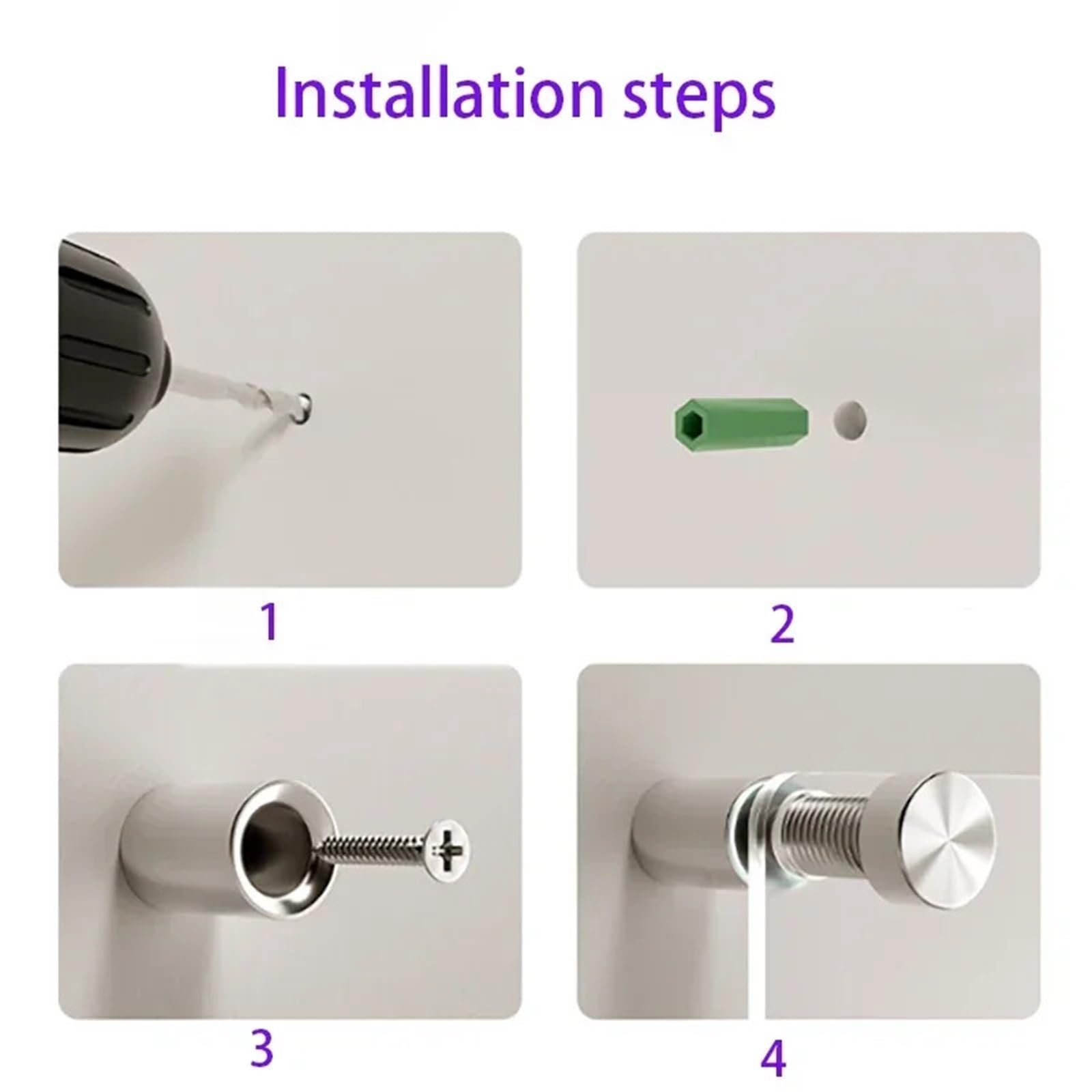 Installation steps

1

2

3

4