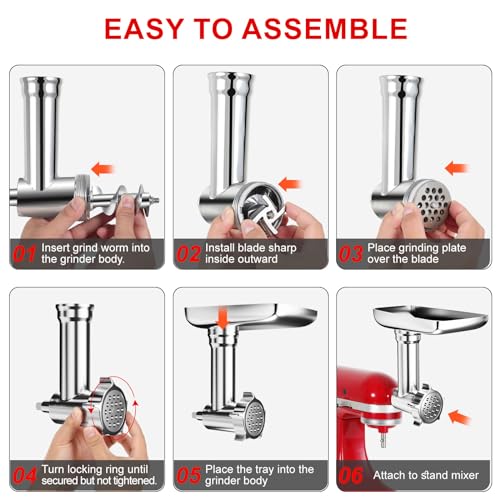 EASY TO ASSEMBLE

01 Insert grind worm into the grinder body.

02 Install blade sharp inside outward

03 Place grinding plate over the blade

04 Turn locking ring until secured but not tightened.

05 Place the tray into the grinder body

06 Attach to stand mixer