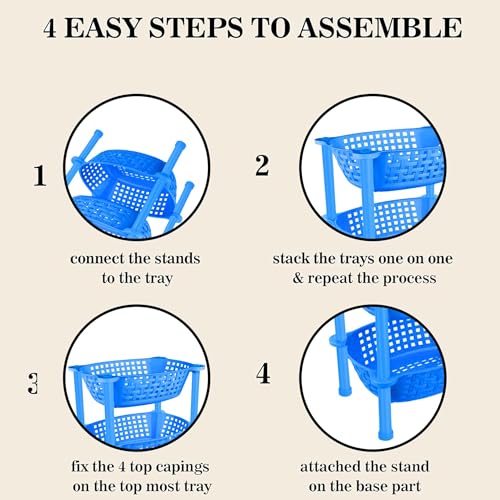 4 EASY STEPS TO ASSEMBLE

1

connect the stands to the tray

2

stack the trays one on one & repeat the process

3

fix the 4 top capings on the top most tray

4

attached the stand on the base part