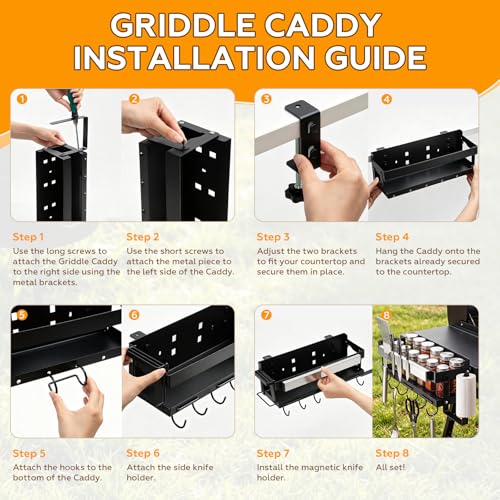 GRIDDLE CADDY INSTALLATION GUIDE

1

2

3

4

Step 1
Use the long screws to attach the Griddle Caddy to the right side using the metal brackets.

Step 2
Use the short screws to attach the metal piece to the left side of the Caddy.

Step 3
Adjust the two brackets to fit your countertop and secure them in place.

Step 4
Hang the Caddy onto the brackets already secured to the countertop.

5

6

7

8

Step 5
Attach the hooks to the bottom of the Caddy.

Step 6
Attach the side knife holder.

Step 7
Install the magnetic knife holder.

Step 8
All set!