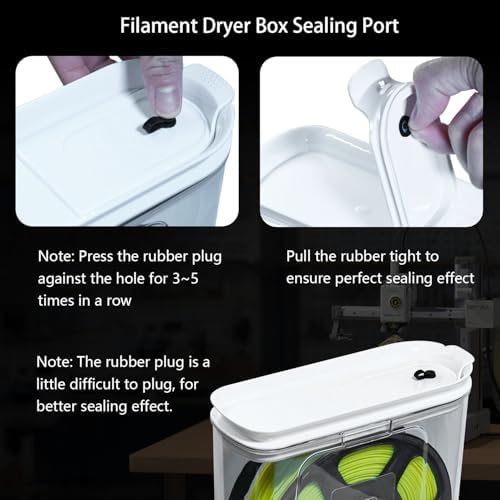 Filament Dryer Box Sealing Port

Note: Press the rubber plug against the hole for 3~5 times in a row

Pull the rubber tight to ensure perfect sealing effect

Note: The rubber plug is a little difficult to plug, for better sealing effect.