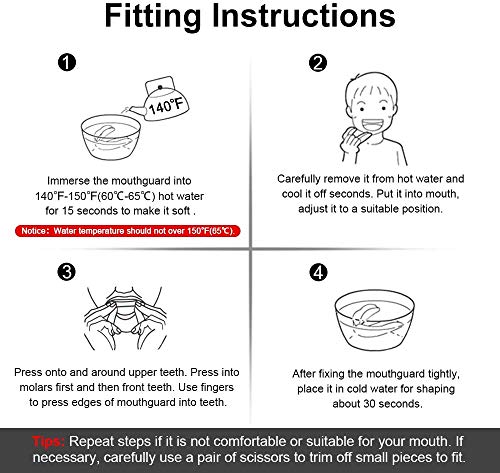 Fitting Instructions

1

140°F

Immerse the mouthguard into 140°F-150°F(60℃-65℃) hot water for 15 seconds to make it soft .

Notice: Water temperature should not over 150°F(65℃).

2

Carefully remove it from hot water and cool it off seconds. Put it into mouth, adjust it to a suitable position.

3

Press onto and around upper teeth. Press into molars first and then front teeth. Use fingers to press edges of mouthguard into teeth.

4

After fixing the mouthguard tightly, place it in cold water for shaping about 30 seconds.

Tips: Repeat steps if it is not comfortable or suitable for your mouth. If necessary, carefully use a pair of scissors to trim off small pieces to fit.