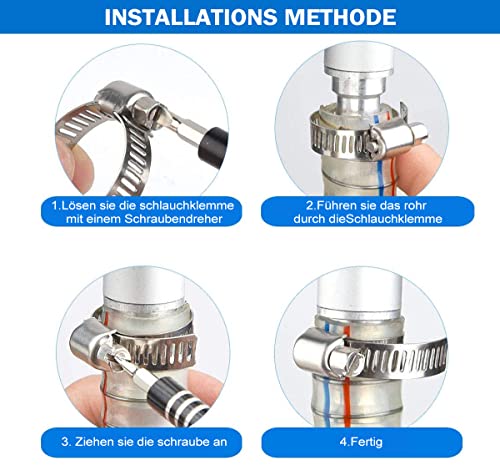 INSTALLATIONS METHODE

1.Lösen sie die schlauchklemme mit einem Schraubendreher

2.Führen sie das rohr durch dieSchlauchklemme

3. Ziehen sie die schraube an

4.Fertig