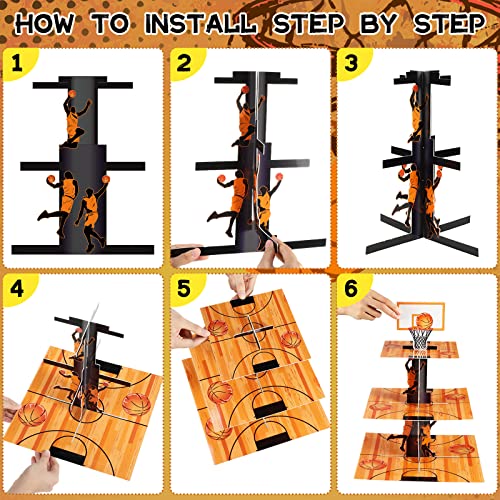 HOW TO INSTALL STEP BY STEP

1

2

3

4

5

6