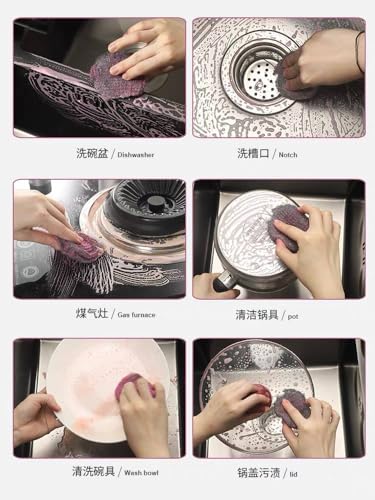 洗碗盆 / Dishwasher

洗槽口 / Notch

煤气灶 / Gas furnace

清洁锅具 / pot

清洗碗具 / Wash bowl

锅盖污渍 / lid