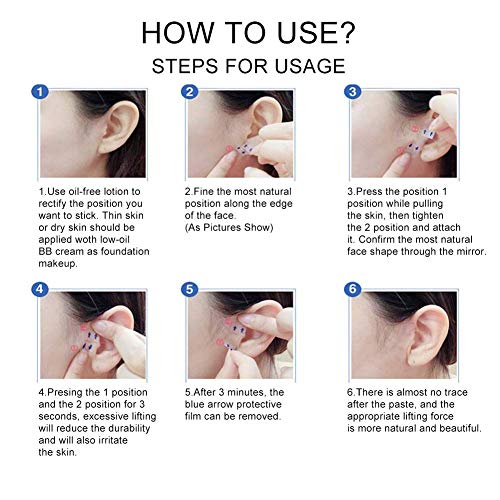 HOW TO USE?
STEPS FOR USAGE

1

1.Use oil-free lotion to rectify the position you want to stick. Thin skin or dry skin should be applied woth low-oil BB cream as foundation makeup.

2

2.Fine the most natural position along the edge of the face.
(As Pictures Show)

3

3.Press the position 1 position while pulling the skin, then tighten the 2 position and attach it. Confirm the most natural face shape through the mirror.

4

4.Presing the 1 position and the 2 position for 3 seconds, excessive lifting will reduce the durability and will also irritate the skin.

5

5.After 3 minutes, the blue arrow protective film can be removed.

6

6.There is almost no trace after the paste, and the appropriate lifting force is more natural and beautiful.