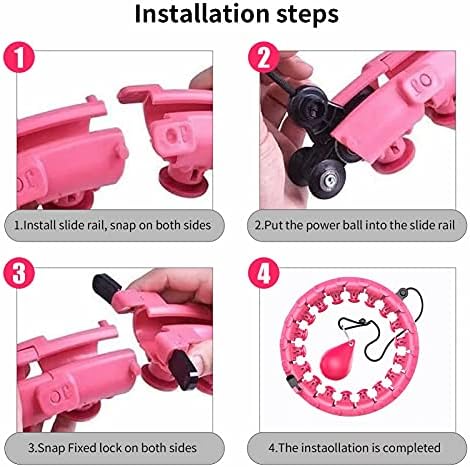 Installation steps

1

1.Install slide rail, snap on both sides

2

2.Put the power ball into the slide rail

3

3.Snap Fixed lock on both sides

4

4.The instaollation is completed