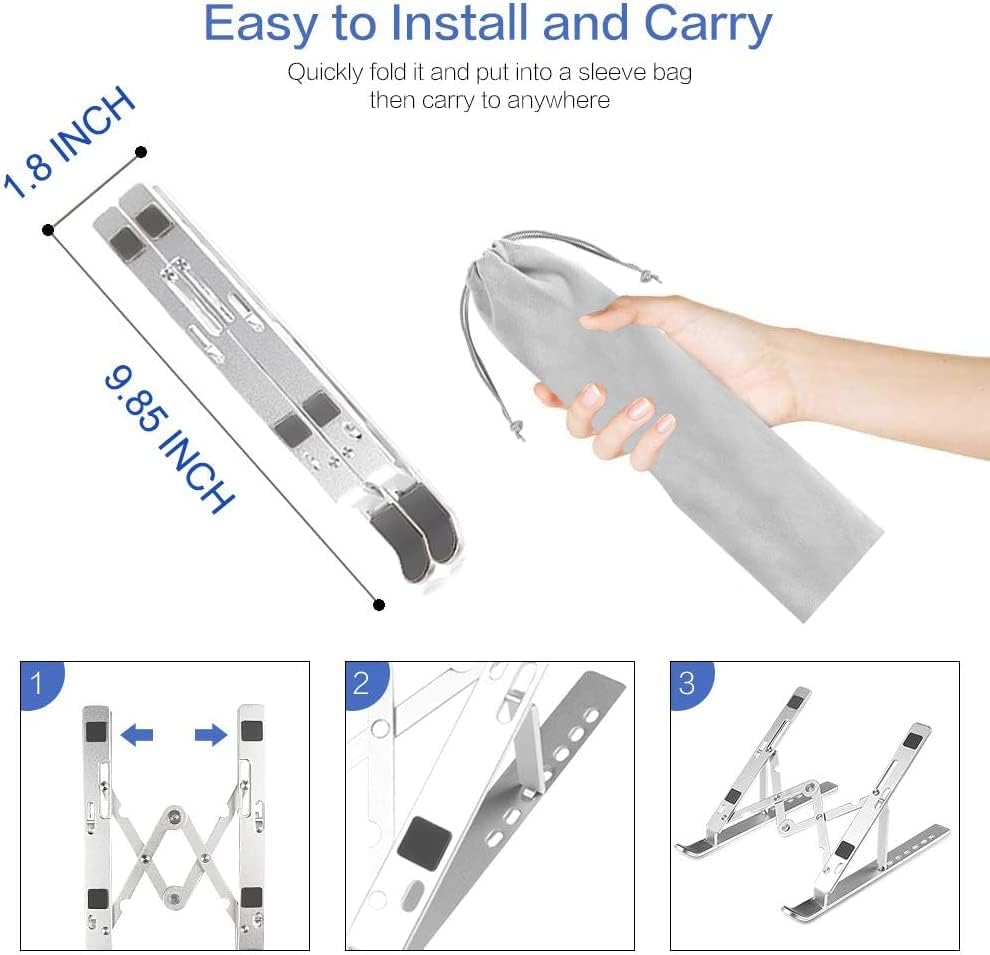 Easy to Install and Carry

Quickly fold it and put into a sleeve bag then carry to anywhere

1.8 INCH

9.85 INCH

1

2

3