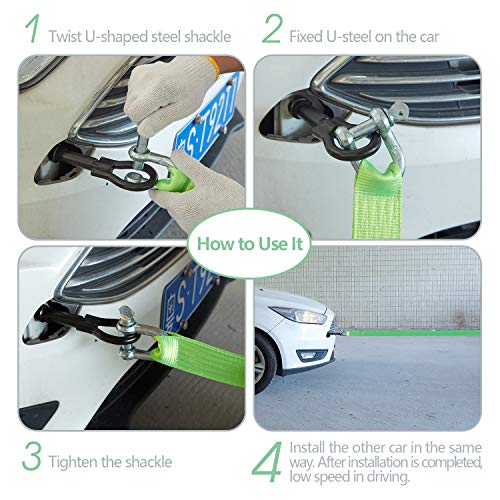 1 Twist U-shaped steel shackle

2 Fixed U-steel on the car

S·T921

How to Use It

S·T92

3 Tighten the shackle

4 Install the other car in the same way. After installation is completed, low speed in driving.