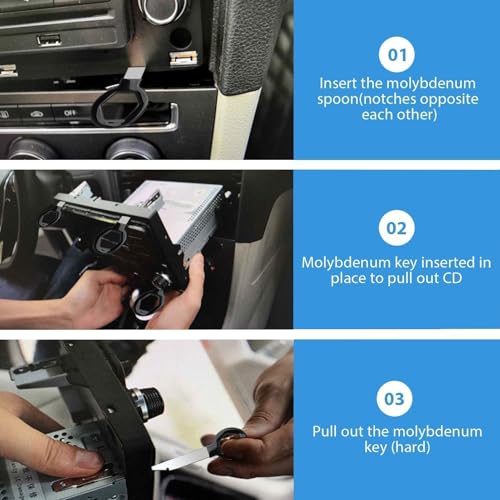 OFF

01
Insert the molybdenum spoon(notches opposite each other)

02
Molybdenum key inserted in place to pull out CD

03
Pull out the molybdenum key (hard)