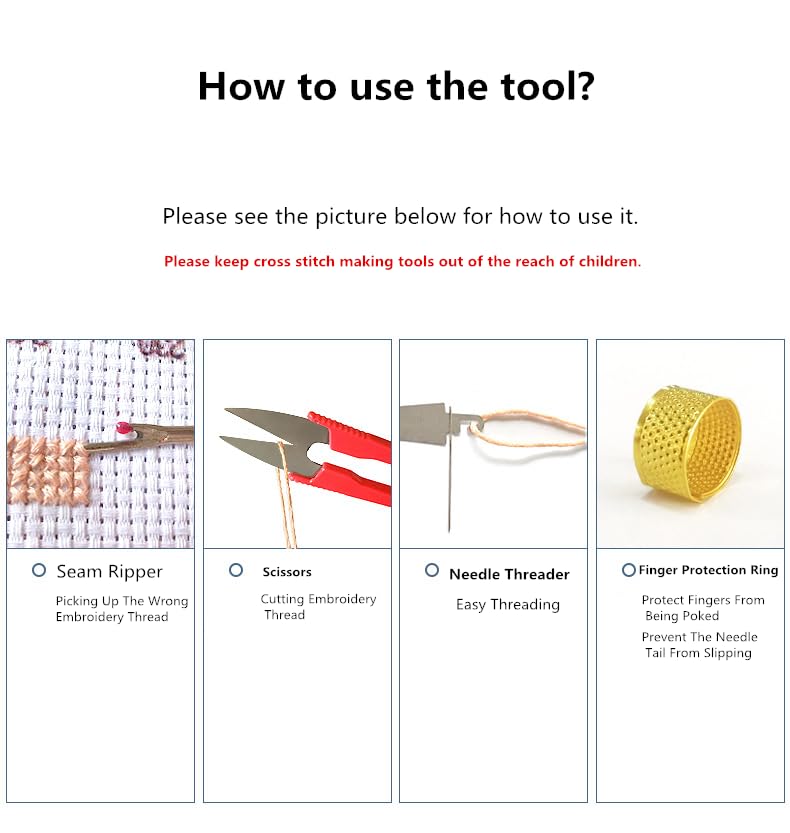 How to use the tool?

Please see the picture below for how to use it.

Please keep cross stitch making tools out of the reach of children.

Seam Ripper

Picking Up The Wrong Embroidery Thread

Scissors

Cutting Embroidery Thread

Needle Threader

Easy Threading

Finger Protection Ring

Protect Fingers From Being Poked

Prevent The Needle Tail From Slipping