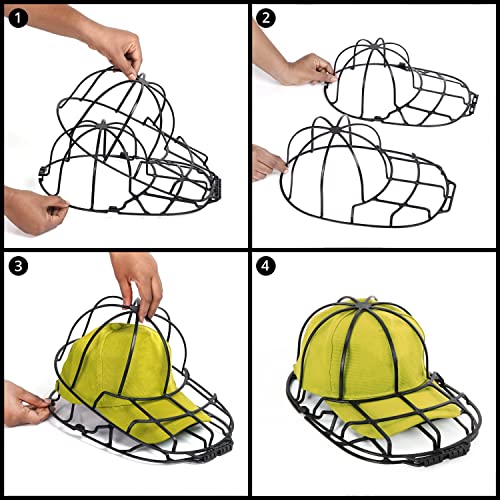 1

2

3

4