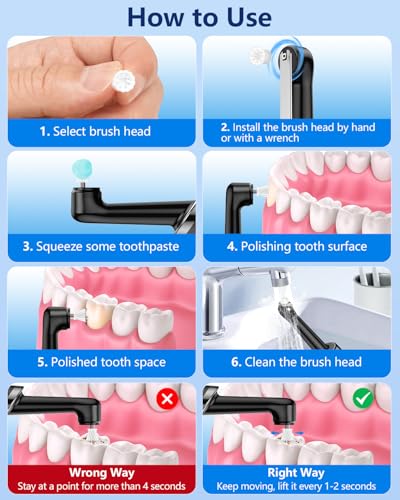 How to Use

1. Select brush head

2. Install the brush head by hand or with a wrench

3. Squeeze some toothpaste

4. Polishing tooth surface

5. Polished tooth space

6. Clean the brush head

Wrong Way
Stay at a point for more than 4 seconds

Right Way
Keep moving, lift it every 1-2 seconds