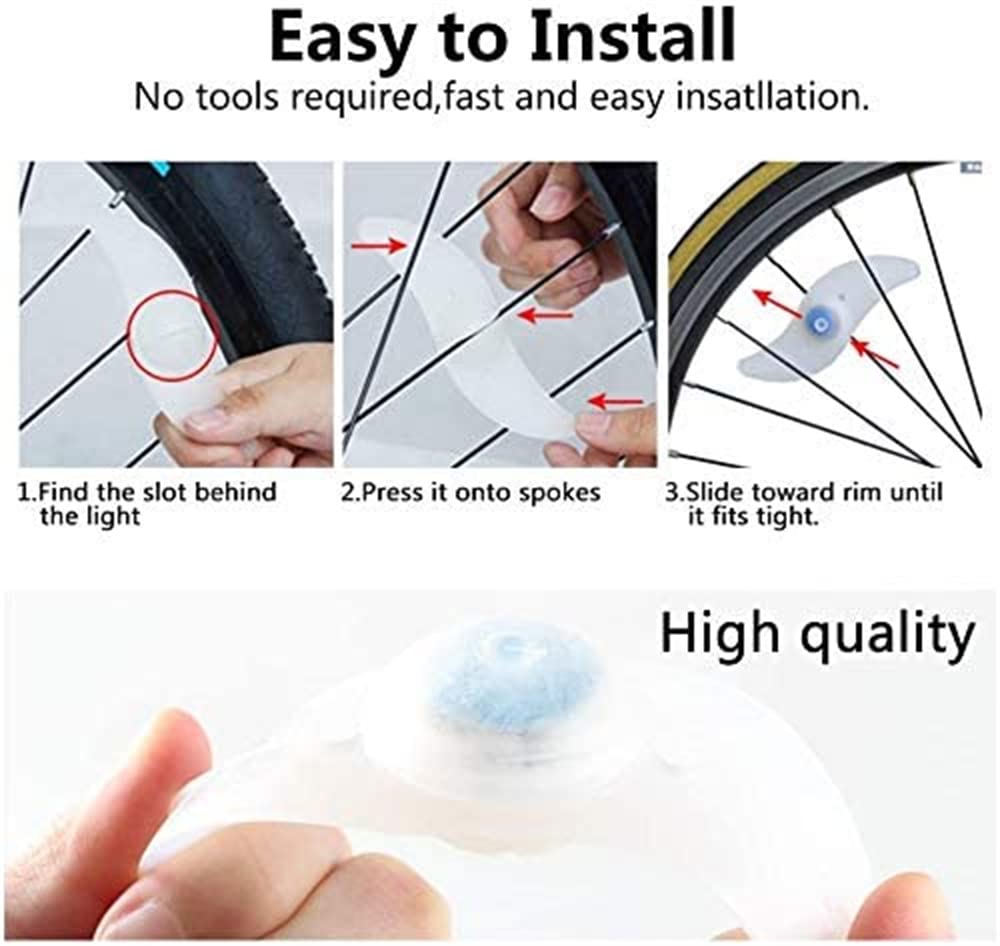 Easy to Install
No tools required,fast and easy insatllation.

1.Find the slot behind the light

2.Press it onto spokes

3.Slide toward rim until it fits tight.

High quality