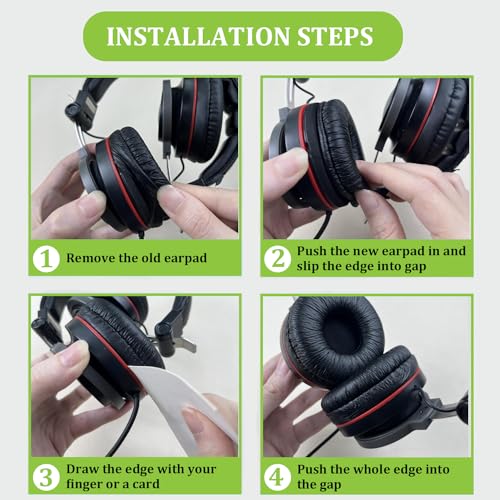 INSTALLATION STEPS

1 Remove the old earpad

2 Push the new earpad in and slip the edge into gap

3 Draw the edge with your finger or a card

4 Push the whole edge into the gap