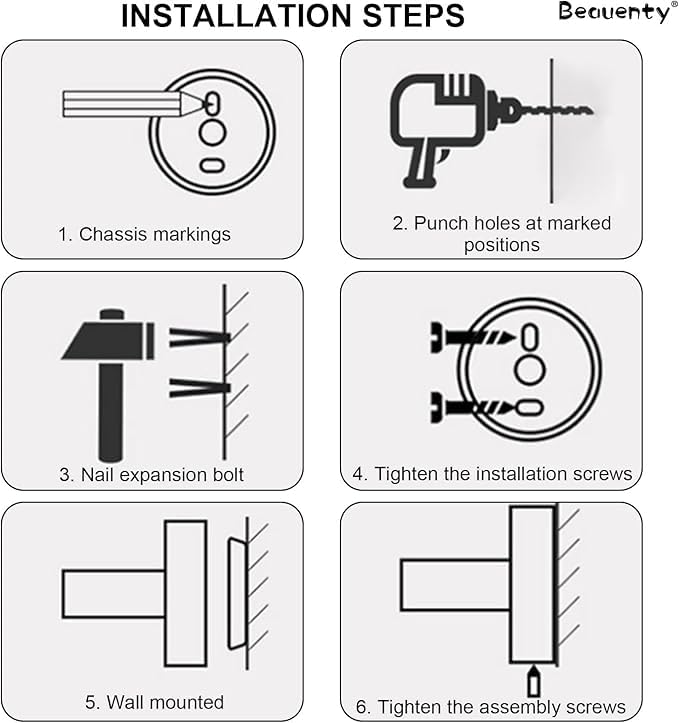 INSTALLATION STEPS

Beauenty®

1. Chassis markings

2. Punch holes at marked positions

3. Nail expansion bolt

4. Tighten the installation screws

5. Wall mounted

6. Tighten the assembly screws