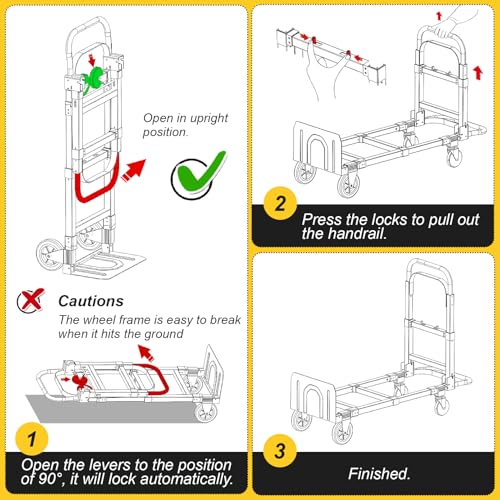 Open in upright position.

Cautions

The wheel frame is easy to break when it hits the ground

1

Open the levers to the position of 90°, it will lock automatically.

2

Press the locks to pull out the handrail.

3

Finished.