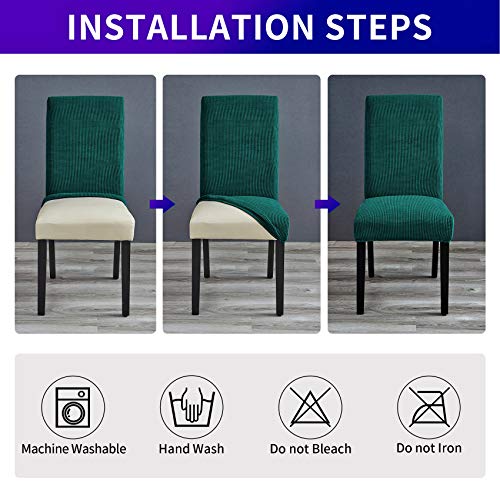 INSTALLATION STEPS

Machine Washable

Hand Wash

Do not Bleach

Do not Iron