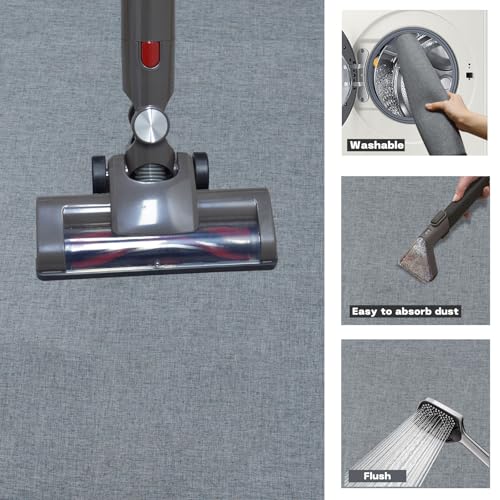 Washable

Easy to absorb dust

Flush