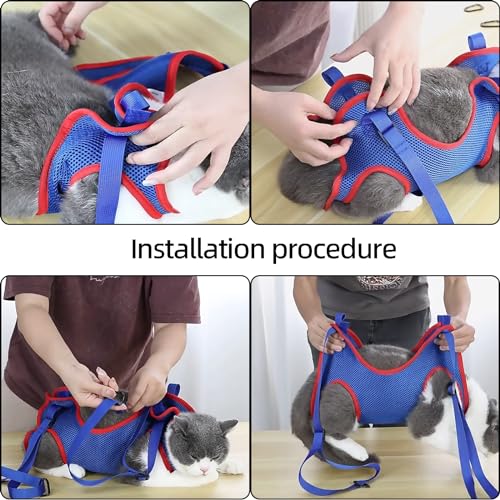 Installation procedure