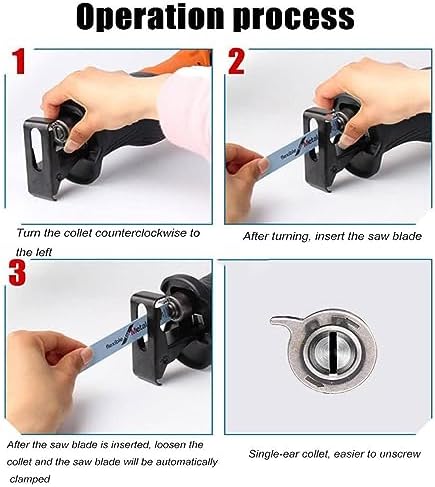 Operation process

1

Turn the collet counterclockwise to the left

2

flexible Metal

After turning, insert the saw blade

3

flexible Metal

After the saw blade is inserted, loosen the collet and the saw blade will be automatically clamped

Single-ear collet, easier to unscrew