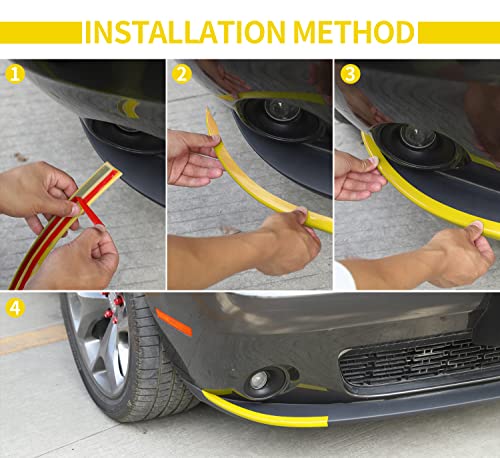 INSTALLATION METHOD

1

2

3

4