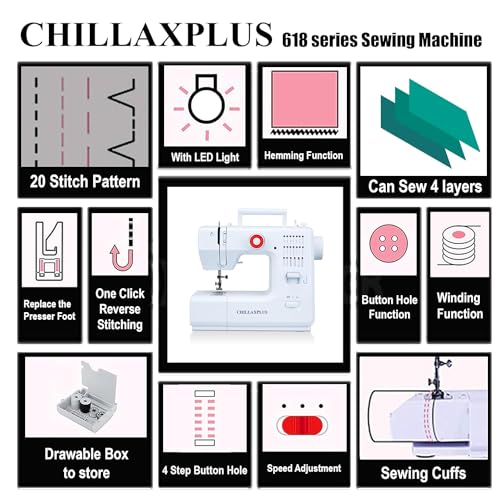 CHILLAXPLUS 618 series Sewing Machine

20 Stitch Pattern

With LED Light

Hemming Function

Can Sew 4 layers

Replace the Presser Foot

One Click Reverse Stitching

CHILLAXPLUS

Button Hole Function

Winding Function

Drawable Box to store

4 Step Button Hole

Speed Adjustment

Sewing Cuffs