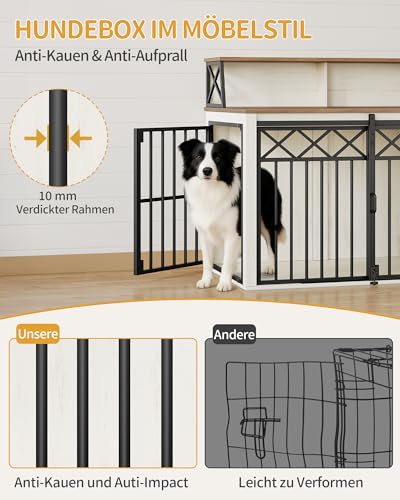 HUNDEBOX IM MÖBELSTIL

Anti-Kauen & Anti-Aufprall

10 mm
Verdickter Rahmen

Unsere

Andere

Anti-Kauen und Auti-Impact

Leicht zu Verformen