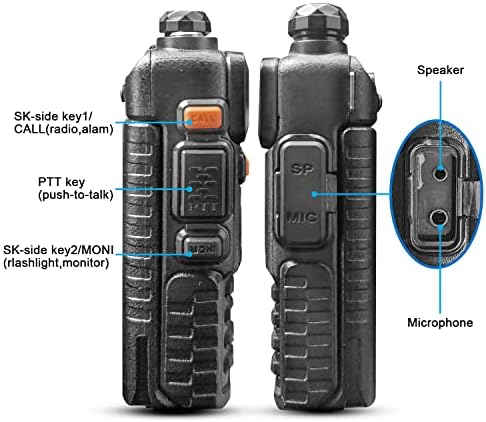 SK-side key1/
CALL(radio,alam)

CALL

PTT key
(push-to-talk)

PTT

SK-side key2/MONI
(rlashlight,monitor)

MONI

SP
MIC

Speaker

Microphone