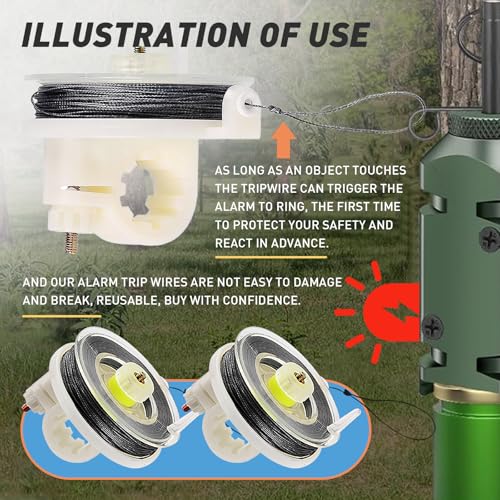 ILLUSTRATION OF USE

AS LONG AS AN OBJECT TOUCHES THE TRIPWIRE CAN TRIGGER THE ALARM TO RING, THE FIRST TIME TO PROTECT YOUR SAFETY AND REACT IN ADVANCE.

AND OUR ALARM TRIP WIRES ARE NOT EASY TO DAMAGE AND BREAK, REUSABLE, BUY WITH CONFIDENCE.