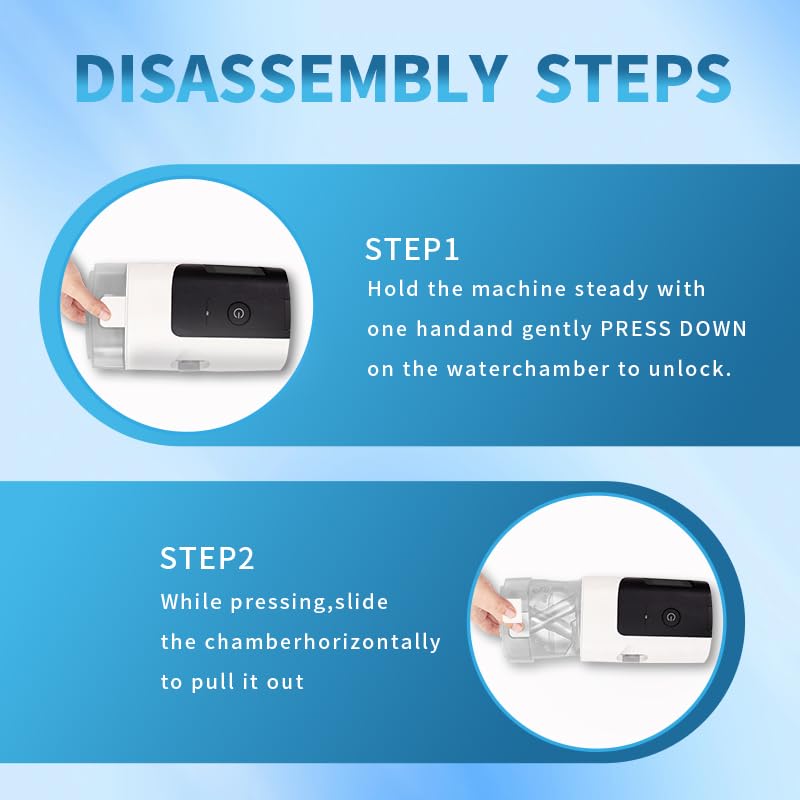 DISASSEMBLY STEPS

STEP1
Hold the machine steady with one handand gently PRESS DOWN on the waterchamber to unlock.

STEP2
While pressing,slide the chamberhorizontally to pull it out