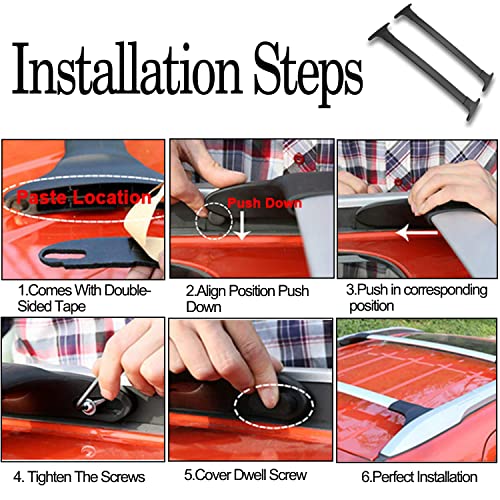 Installation Steps

Paste Location

1.Comes With Double-Sided Tape

Push Down

2.Align Position Push Down

3.Push in corresponding position

4. Tighten The Screws

5.Cover Dwell Screw

6.Perfect Installation